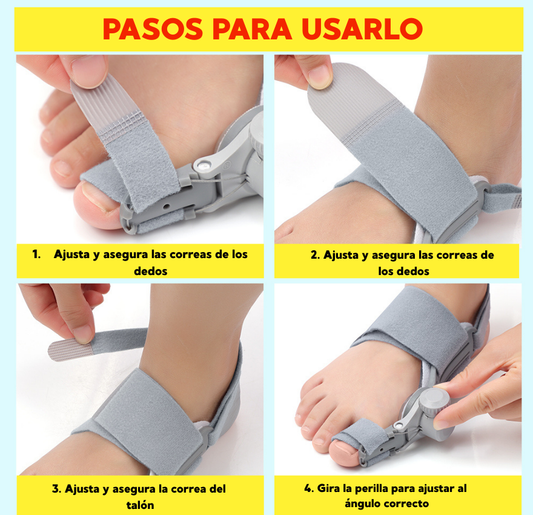 PASOS PARA USARLO

1. Ajusta y asegura las correas de los dedos

2. Ajusta y asegura las correas de los dedos

3. Ajusta y asegura la correa del talón

4. Gira la perilla para ajustar al ángulo correcto